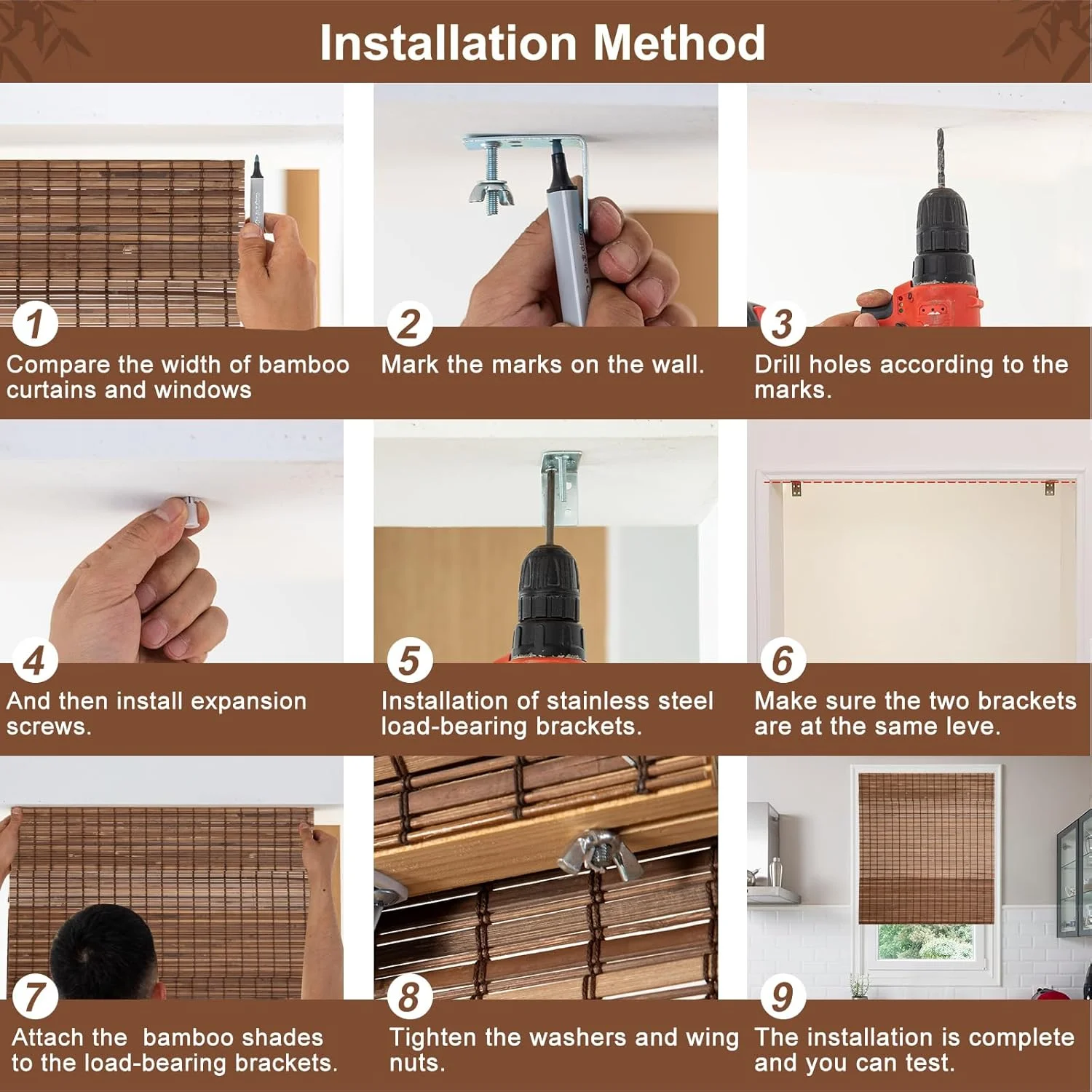 Installation Method

1
Compare the width of bamboo curtains and windows

2
Mark the marks on the wall.

3
Drill holes according to the marks.

4
And then install expansion screws.

5
Installation of stainless steel load-bearing brackets.

6
Make sure the two brackets are at the same leve.

7
Attach the bamboo shades to the load-bearing brackets.

8
Tighten the washers and wing nuts.

9
The installation is complete and you can test.