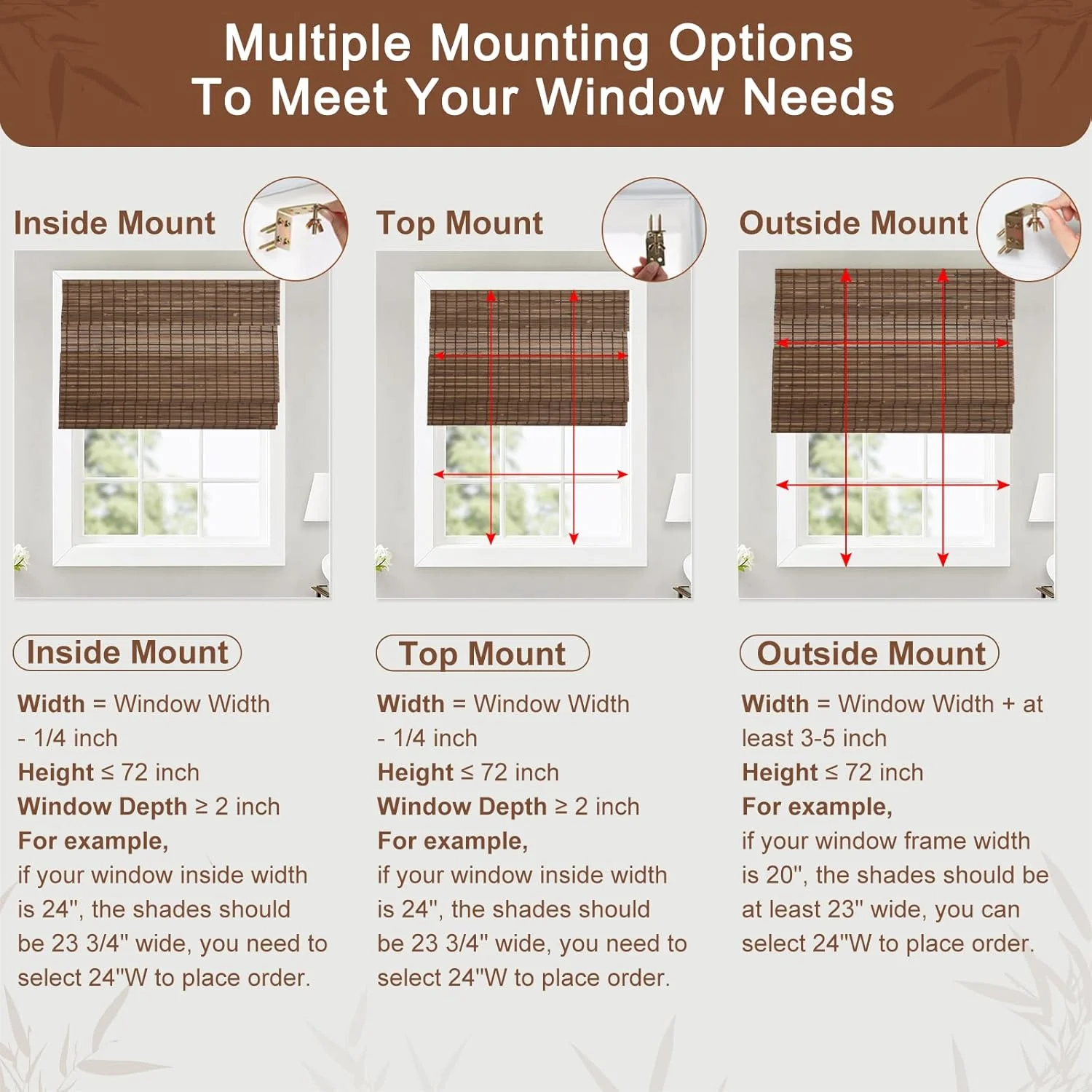 Multiple Mounting Options
To Meet Your Window Needs

Inside Mount

Top Mount

Outside Mount

Inside Mount

Width = Window Width - 1/4 inch
Height ≤ 72 inch
Window Depth ≥ 2 inch
For example,
if your window inside width is 24", the shades should be 23 3/4" wide, you need to select 24"W to place order.

Top Mount

Width = Window Width - 1/4 inch
Height ≤ 72 inch
Window Depth ≥ 2 inch
For example,
if your window inside width is 24", the shades should be 23 3/4" wide, you need to select 24"W to place order.

Outside Mount

Width = Window Width + at least 3-5 inch
Height ≤ 72 inch
For example,
if your window frame width is 20", the shades should be at least 23" wide, you can select 24"W to place order.