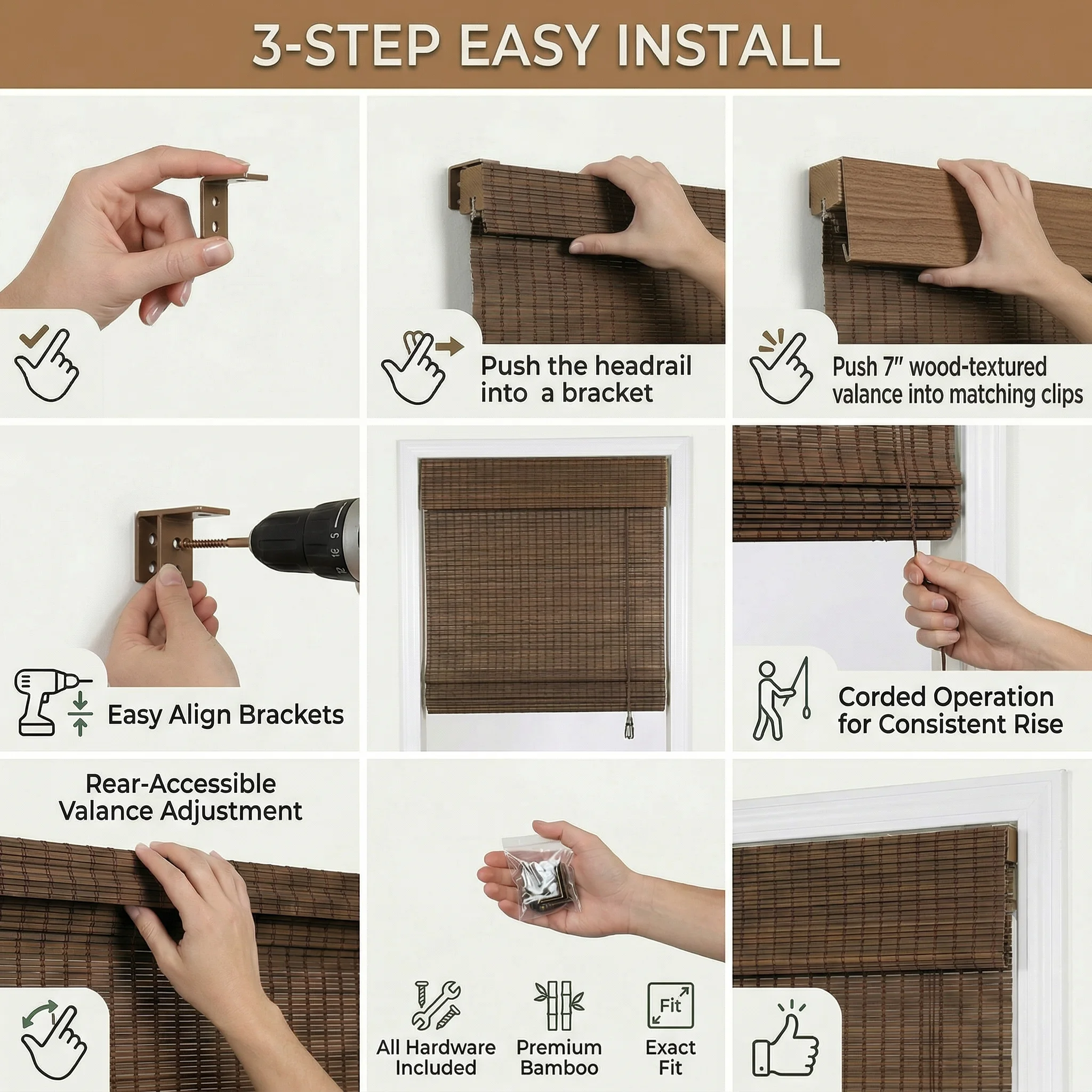 3-STEP EASY INSTALL

Push the headrail into a bracket

Push 7" wood-textured valance into matching clips

Easy Align Brackets

Corded Operation for Consistent Rise

Rear-Accessible Valance Adjustment

All Hardware Included

Premium Bamboo

Fit

Exact Fit